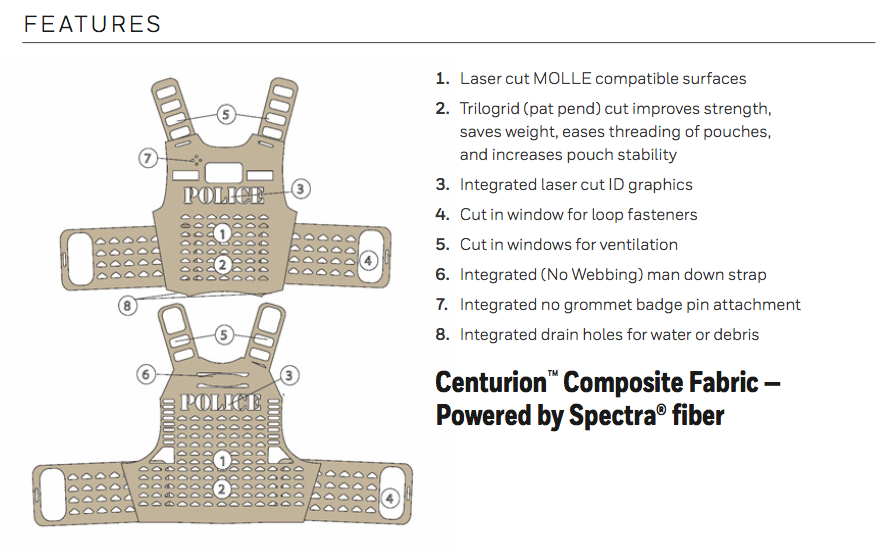 FEATURES

5
7
POLICE
3
1
2
4
8
5
6
3
POLICE
1
2
4

1. Laser cut MOLLE compatible surfaces
2. Trilogrid (pat pend) cut improves strength, saves weight, eases threading of pouches, and increases pouch stability
3. Integrated laser cut ID graphics
4. Cut in window for loop fasteners
5. Cut in windows for ventilation
6. Integrated (No Webbing) man down strap
7. Integrated no grommet badge pin attachment
8. Integrated drain holes for water or debris

Centurion™ Composite Fabric – Powered by Spectra® fiber